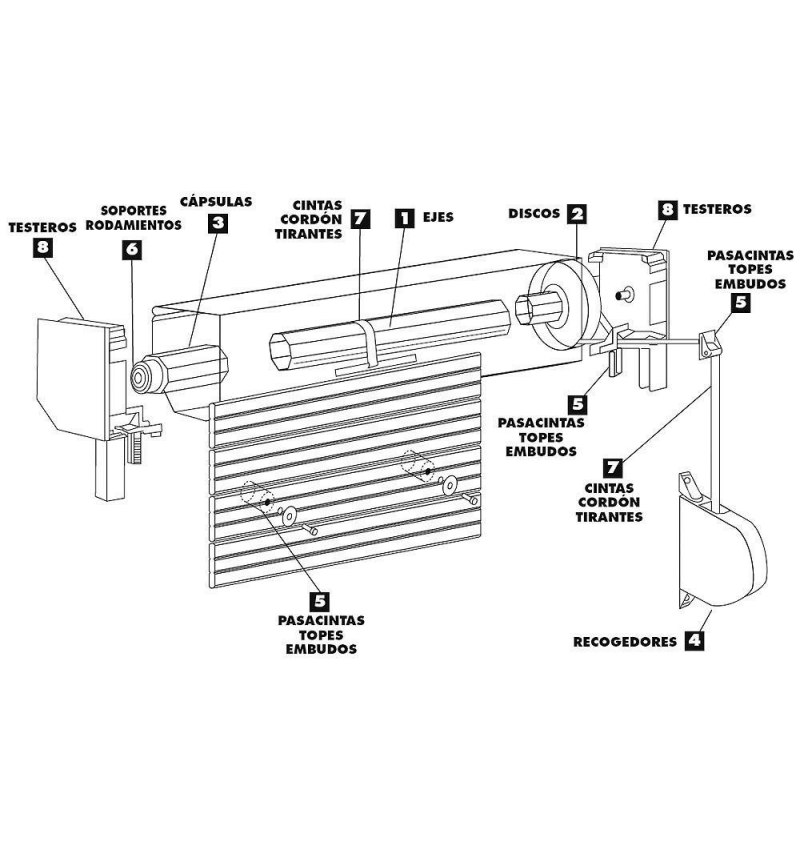 TESTEROS
8

SOPORTES
RODAMIENTOS
6

CÁPSULAS
3

CINTAS
CORDÓN
TIRANTES
7

1 EJES

DISCOS 2

8 TESTEROS

PASACINTAS
TOPES
EMBUDOS
5

5
PASACINTAS
TOPES
EMBUDOS

7
CINTAS
CORDÓN
TIRANTES

5
PASACINTAS
TOPES
EMBUDOS

RECOGEDORES 4