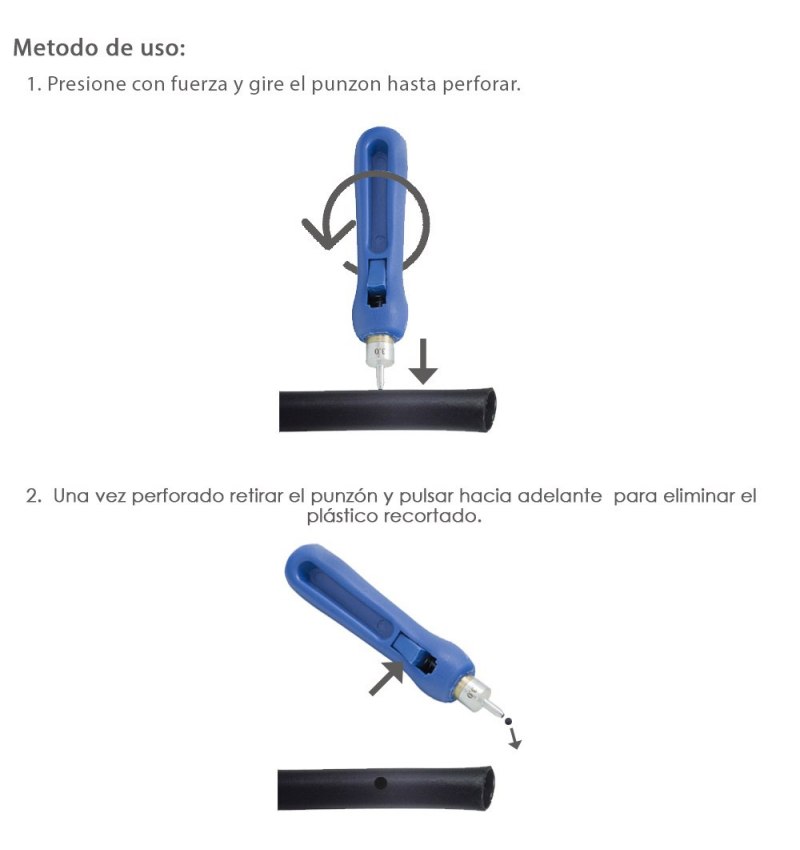 Metodo de uso:

1. Presione con fuerza y gire el punzon hasta perforar.

3.0

2. Una vez perforado retirar el punzón y pulsar hacia adelante para eliminar el plástico recortado.