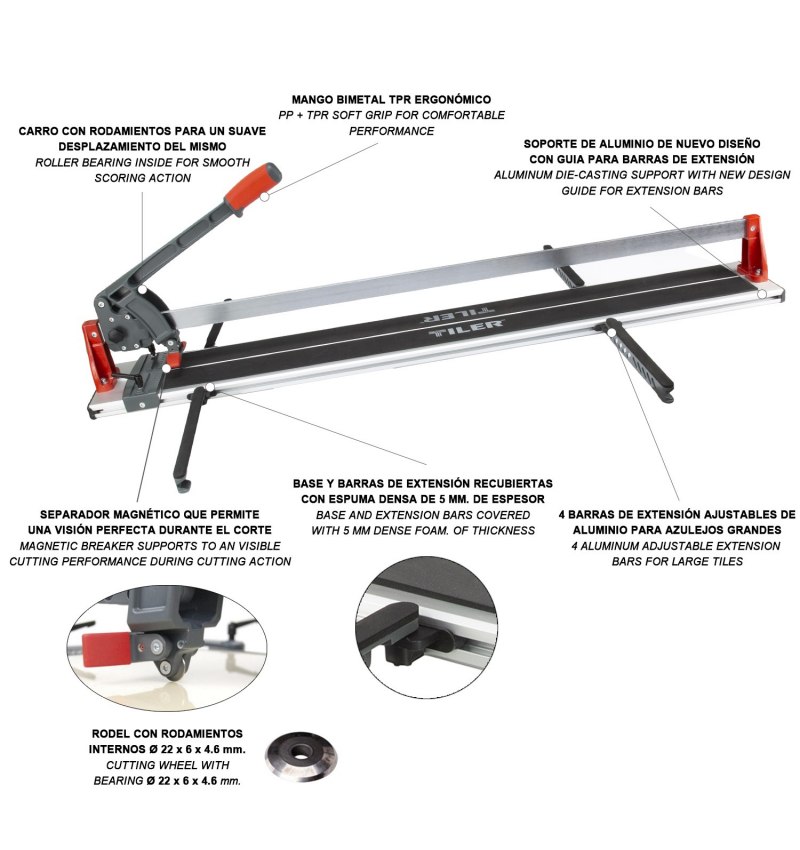 MANGO BIMETAL TPR ERGONÓMICO
PP + TPR SOFT GRIP FOR COMFORTABLE PERFORMANCE

CARRO CON RODAMIENTOS PARA UN SUAVE DESPLAZAMIENTO DEL MISMO
ROLLER BEARING INSIDE FOR SMOOTH SCORING ACTION

SOPORTE DE ALUMINIO DE NUEVO DISEÑO CON GUIA PARA BARRAS DE EXTENSIÓN
ALUMINUM DIE-CASTING SUPPORT WITH NEW DESIGN GUIDE FOR EXTENSION BARS

TILER

TILER

BASE Y BARRAS DE EXTENSIÓN RECUBIERTAS CON ESPUMA DENSA DE 5 MM. DE ESPESOR
BASE AND EXTENSION BARS COVERED WITH 5 MM DENSE FOAM. OF THICKNESS

SEPARADOR MAGNÉTICO QUE PERMITE UNA VISIÓN PERFECTA DURANTE EL CORTE
MAGNETIC BREAKER SUPPORTS TO AN VISIBLE CUTTING PERFORMANCE DURING CUTTING ACTION

4 BARRAS DE EXTENSIÓN AJUSTABLES DE ALUMINIO PARA AZULEJOS GRANDES
4 ALUMINUM ADJUSTABLE EXTENSION BARS FOR LARGE TILES

RODEL CON RODAMIENTOS INTERNOS Ø 22 x 6 x 4.6 mm.
CUTTING WHEEL WITH BEARING Ø 22 x 6 x 4.6 mm.