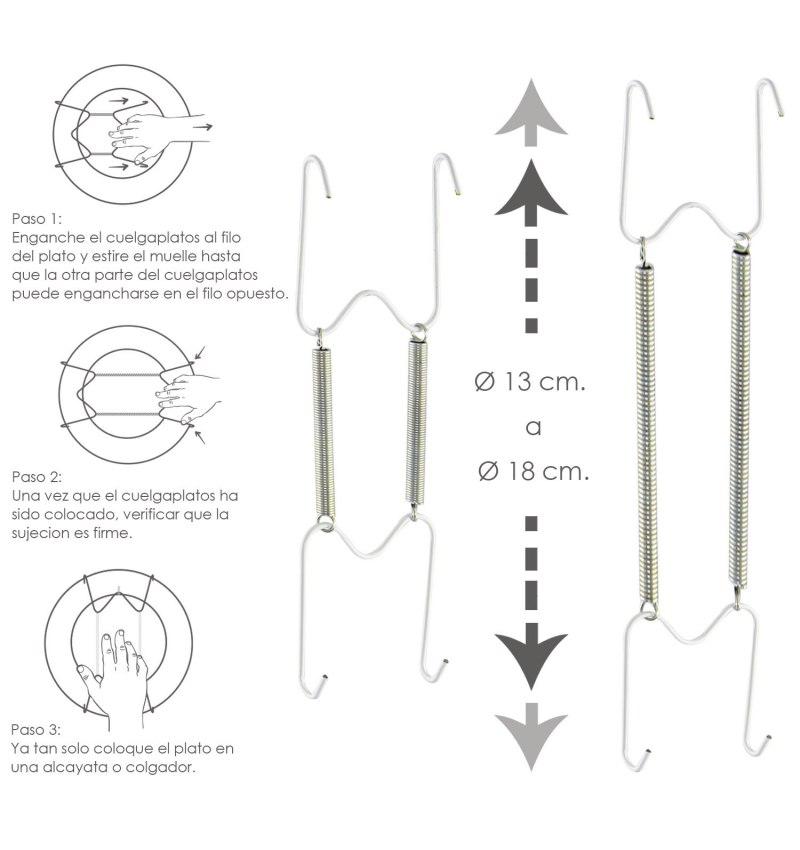 Paso 1:
Enganche el cuelgaplatos al filo del plato y estire el muelle hasta que la otra parte del cuelgaplatos puede engancharse en el filo opuesto.

Paso 2:
Una vez que el cuelgaplatos ha sido colocado, verificar que la sujecion es firme.

Paso 3:
Ya tan solo coloque el plato en una alcayata o colgador.

Ø 13 cm.
a
Ø 18 cm.