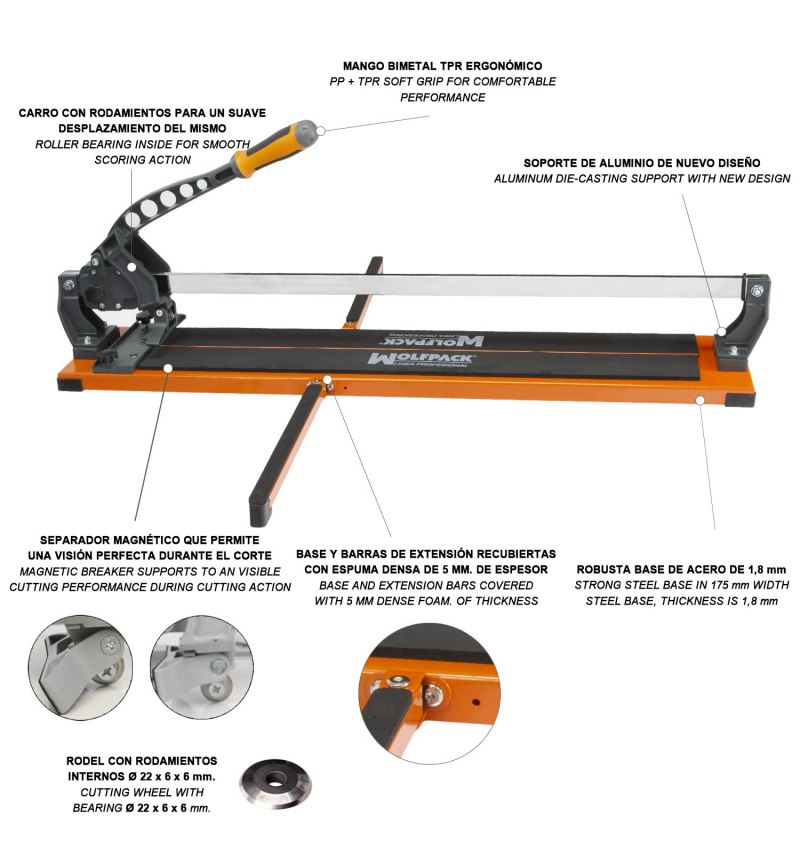 MANGO BIMETAL TPR ERGONÓMICO
PP + TPR SOFT GRIP FOR COMFORTABLE PERFORMANCE

CARRO CON RODAMIENTOS PARA UN SUAVE DESPLAZAMIENTO DEL MISMO
ROLLER BEARING INSIDE FOR SMOOTH SCORING ACTION

SOPORTE DE ALUMINIO DE NUEVO DISEÑO
ALUMINUM DIE-CASTING SUPPORT WITH NEW DESIGN

WOLFPACK
LINEA PROFESIONAL

WOLFPACK
LINEA PROFESIONAL

SEPARADOR MAGNÉTICO QUE PERMITE UNA VISIÓN PERFECTA DURANTE EL CORTE
MAGNETIC BREAKER SUPPORTS TO AN VISIBLE CUTTING PERFORMANCE DURING CUTTING ACTION

BASE Y BARRAS DE EXTENSIÓN RECUBIERTAS CON ESPUMA DENSA DE 5 MM. DE ESPESOR
BASE AND EXTENSION BARS COVERED WITH 5 MM DENSE FOAM. OF THICKNESS

ROBUSTA BASE DE ACERO DE 1,8 mm
STRONG STEEL BASE IN 175 mm WIDTH STEEL BASE, THICKNESS IS 1,8 mm

RODEL CON RODAMIENTOS INTERNOS Ø 22 x 6 x 6 mm.
CUTTING WHEEL WITH BEARING Ø 22 x 6 x 6 mm.