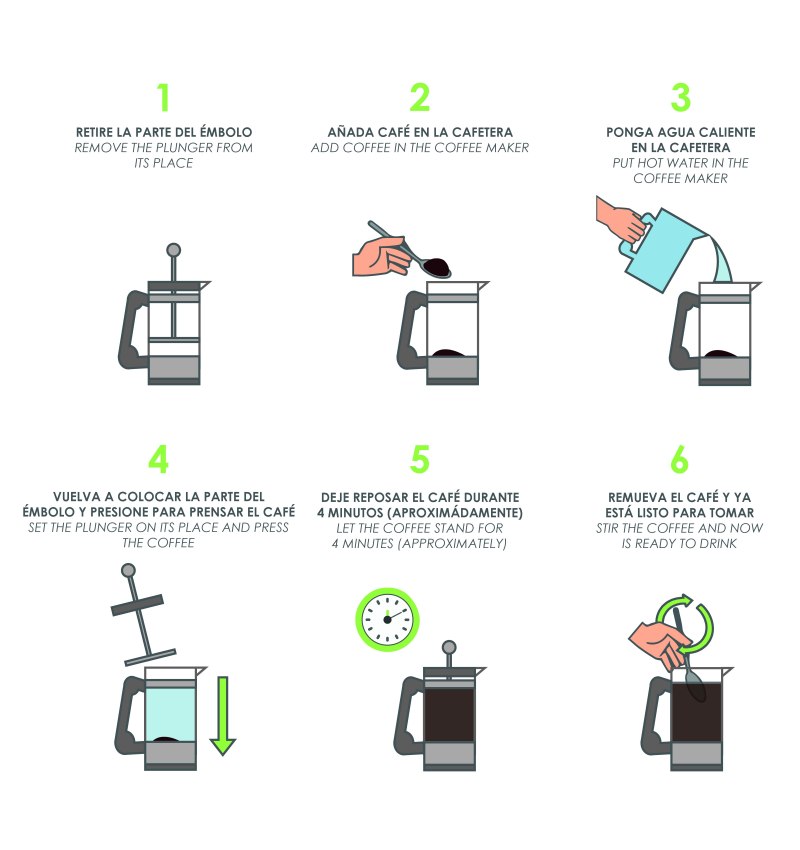 1

RETIRE LA PARTE DEL ÉMBOLO
REMOVE THE PLUNGER FROM ITS PLACE

2

AÑADA CAFÉ EN LA CAFETERA
ADD COFFEE IN THE COFFEE MAKER

3

PONGA AGUA CALIENTE EN LA CAFETERA
PUT HOT WATER IN THE COFFEE MAKER

4

VUELVA A COLOCAR LA PARTE DEL ÉMBOLO Y PRESIONE PARA PRENSAR EL CAFÉ
SET THE PLUNGER ON ITS PLACE AND PRESS THE COFFEE

5

DEJE REPOSAR EL CAFÉ DURANTE 4 MINUTOS (APROXIMÁDAMENTE)
LET THE COFFEE STAND FOR 4 MINUTES (APPROXIMATELY)

6

REMUEVA EL CAFÉ Y YA ESTÁ LISTO PARA TOMAR
STIR THE COFFEE AND NOW IS READY TO DRINK